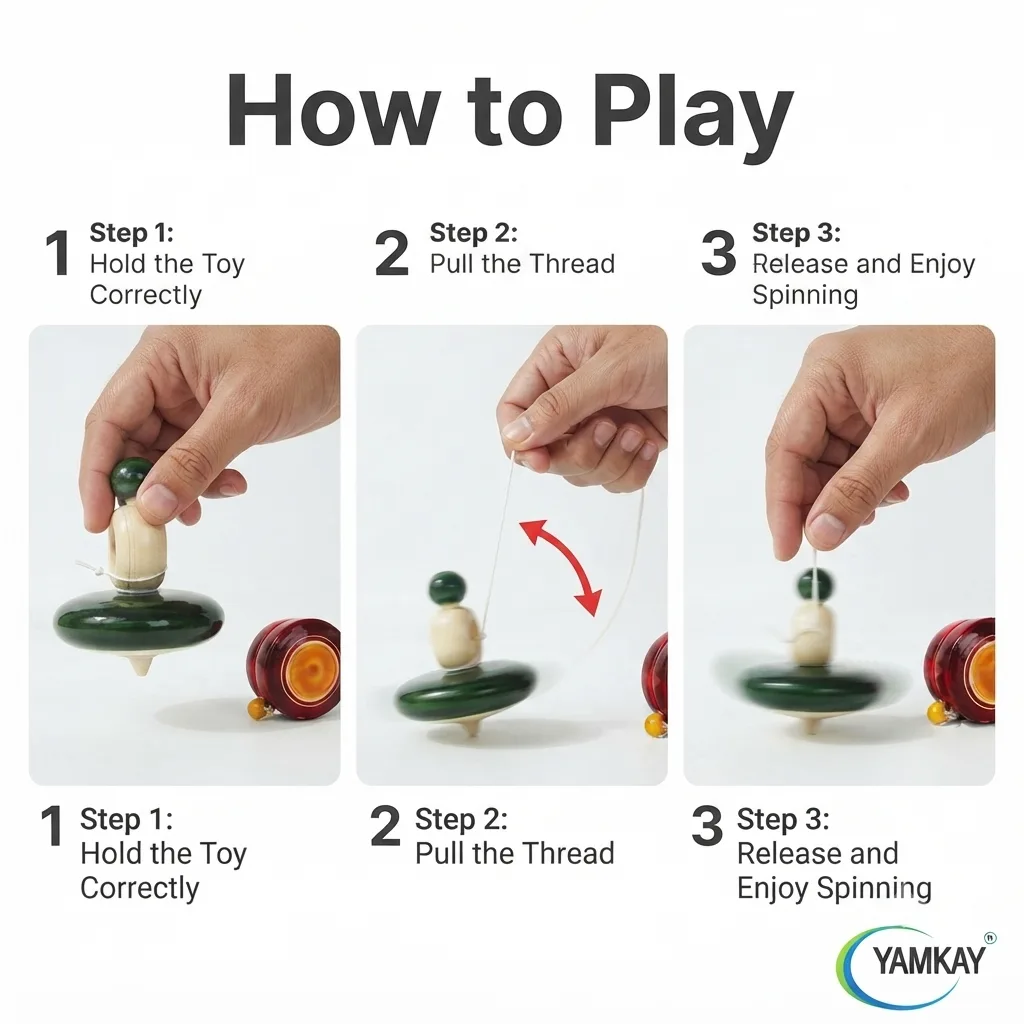 How to Play

1 Step 1:
Hold the Toy Correctly

2 Step 2:
Pull the Thread

3 Step 3:
Release and Enjoy Spinning

1 Step 1:
Hold the Toy Correctly

2 Step 2:
Pull the Thread

3 Step 3:
Release and Enjoy Spinning

YAMKAY